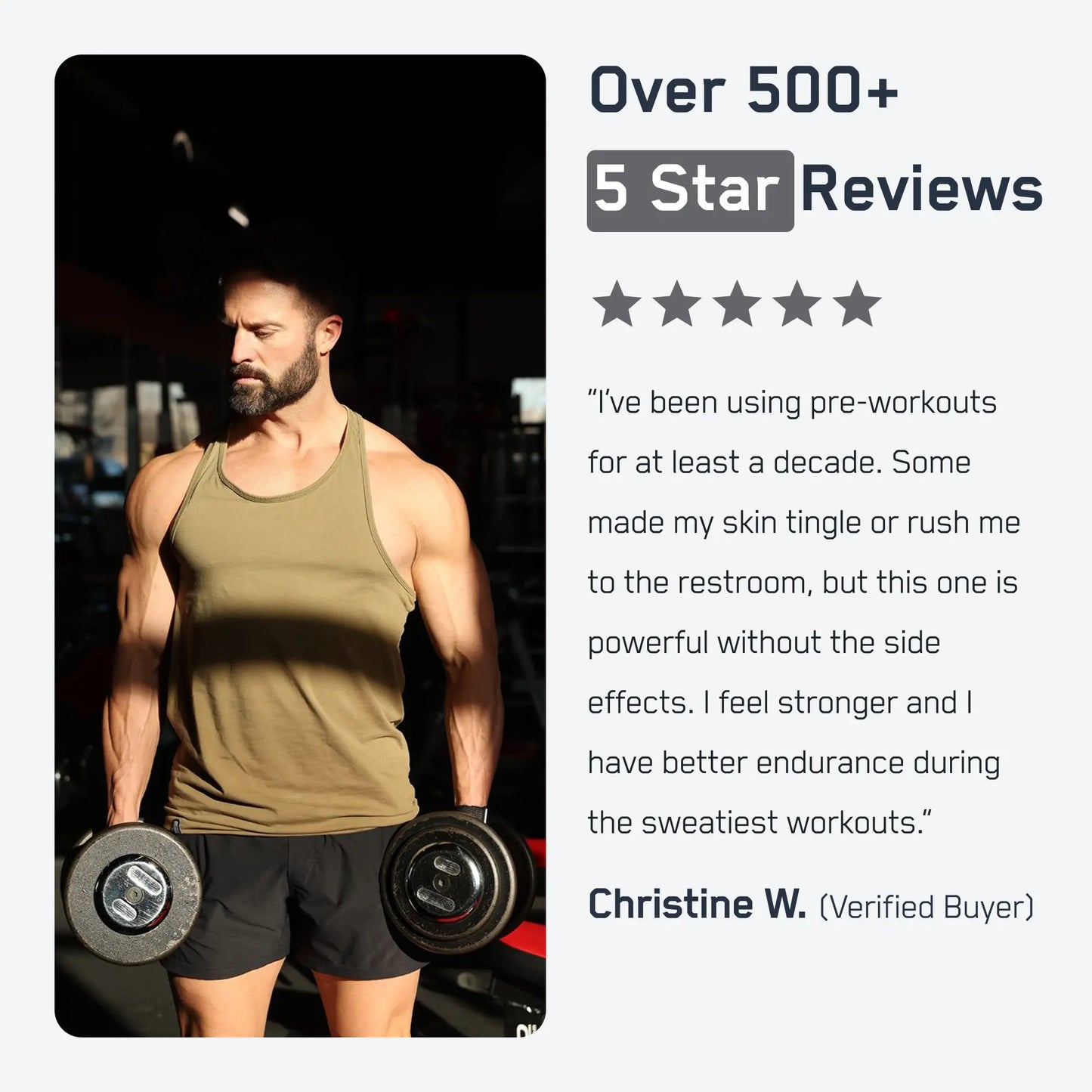 Over 500+
5 Star Reviews

★★★★★

"I've been using pre-workouts for at least a decade. Some made my skin tingle or rush me to the restroom, but this one is powerful without the side effects. I feel stronger and I have better endurance during the sweatiest workouts."

Christine W. (Verified Buyer)