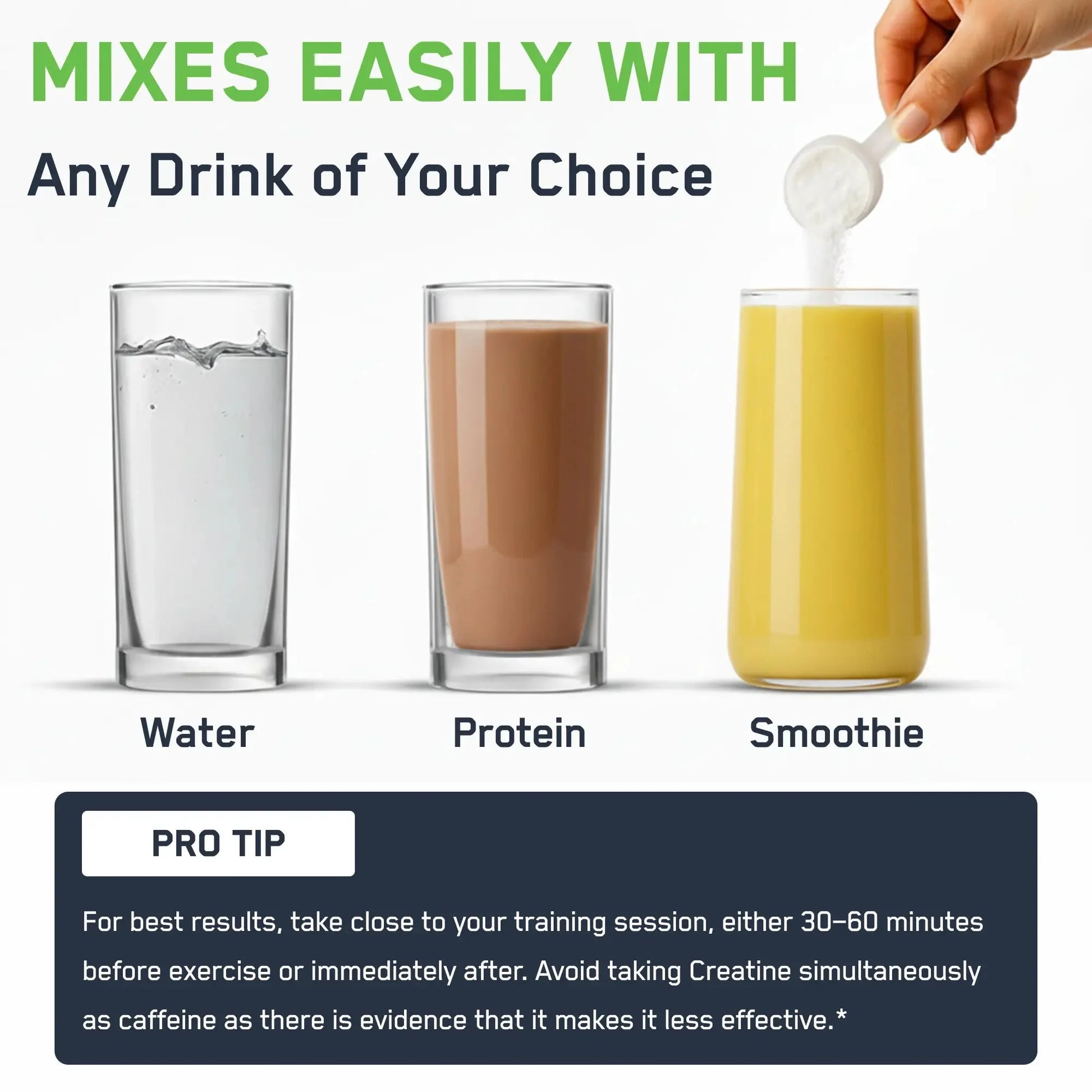 MIXES EASILY WITH

Any Drink of Your Choice

Water

Protein

Smoothie

PRO TIP

For best results, take close to your training session, either 30–60 minutes before exercise or immediately after. Avoid taking Creatine simultaneously as caffeine as there is evidence that it makes it less effective.*